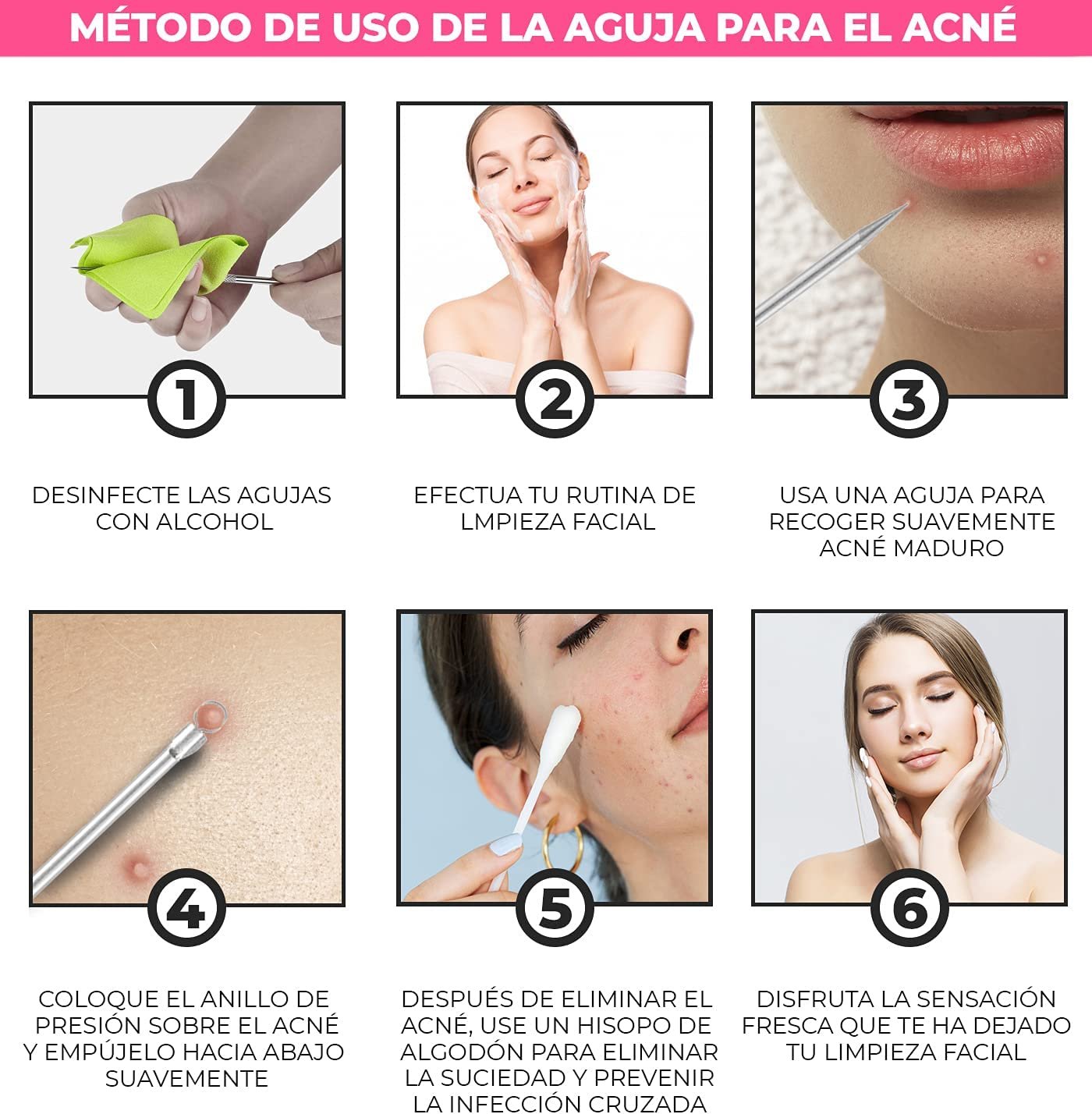 MÉTODO DE USO DE LA AGUJA PARA EL ACNÉ

1

DESINFECTE LAS AGUJAS CON ALCOHOL

2

EFECTUA TU RUTINA DE LMPIEZA FACIAL

3

USA UNA AGUJA PARA RECOGER SUAVEMENTE ACNÉ MADURO

4

COLOQUE EL ANILLO DE PRESIÓN SOBRE EL ACNÉ Y EMPÚJELO HACIA ABAJO SUAVEMENTE

5

DESPUÉS DE ELIMINAR EL ACNÉ, USE UN HISOPO DE ALGODÓN PARA ELIMINAR LA SUCIEDAD Y PREVENIR LA INFECCIÓN CRUZADA

6

DISFRUTA LA SENSACIÓN FRESCA QUE TE HA DEJADO TU LIMPIEZA FACIAL